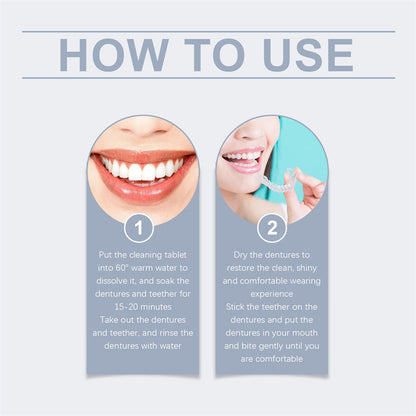 HOW TO USE

1

Put the cleaning tablet into 60° warm water to dissolve it, and soak the dentures and teether for 15-20 minutes
Take out the dentures and teether, and rinse the dentures with water

2

Dry the dentures to restore the clean, shiny and comfortable wearing experience
Stick the teether on the dentures and put the dentures in your mouth and bite gently until you are comfortable