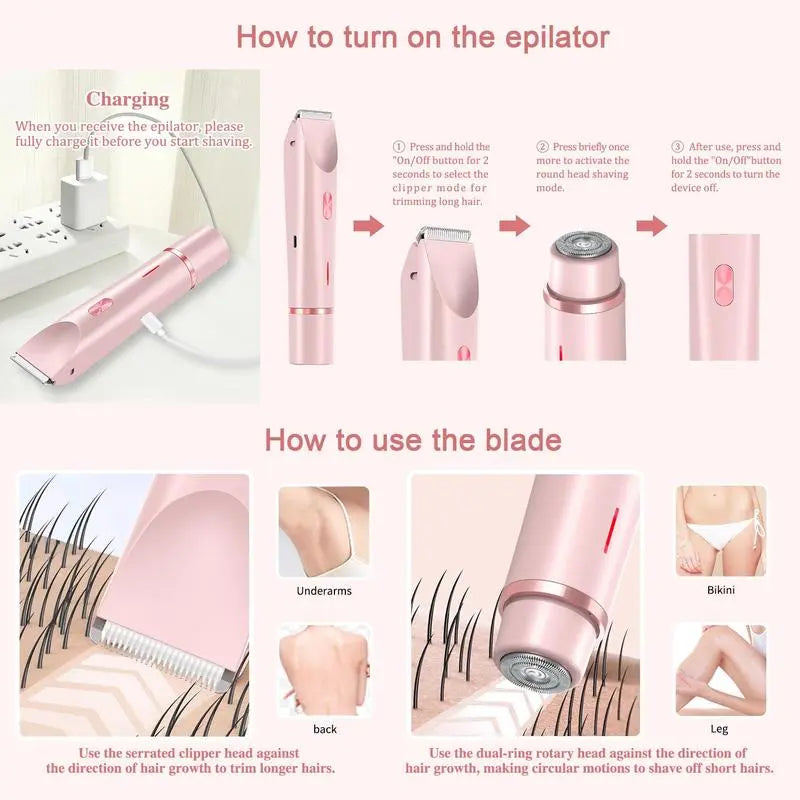 How to turn on the epilator

Charging
When you receive the epilator, please fully charge it before you start shaving.

① Press and hold the "On/Off button for 2 seconds to select the clipper mode for trimming long hair.

② Press briefly once more to activate the round head shaving mode.

③ After use, press and hold the "On/Off"button for 2 seconds to turn the device off.

How to use the blade

Underarms

back

Use the serrated clipper head against the direction of hair growth to trim longer hairs.

Bikini

Leg

Use the dual-ring rotary head against the direction of hair growth, making circular motions to shave off short hairs.