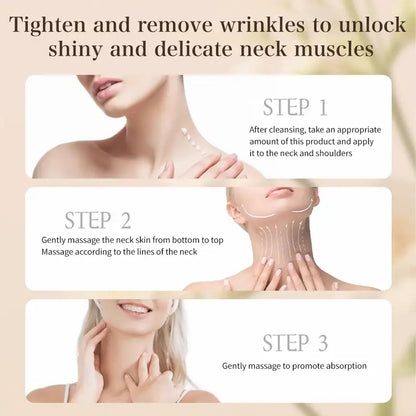 Tighten and remove wrinkles to unlock shiny and delicate neck muscles

STEP 1

After cleansing, take an appropriate amount of this product and apply it to the neck and shoulders

STEP 2

Gently massage the neck skin from bottom to top
Massage according to the lines of the neck

STEP 3

Gently massage to promote absorption